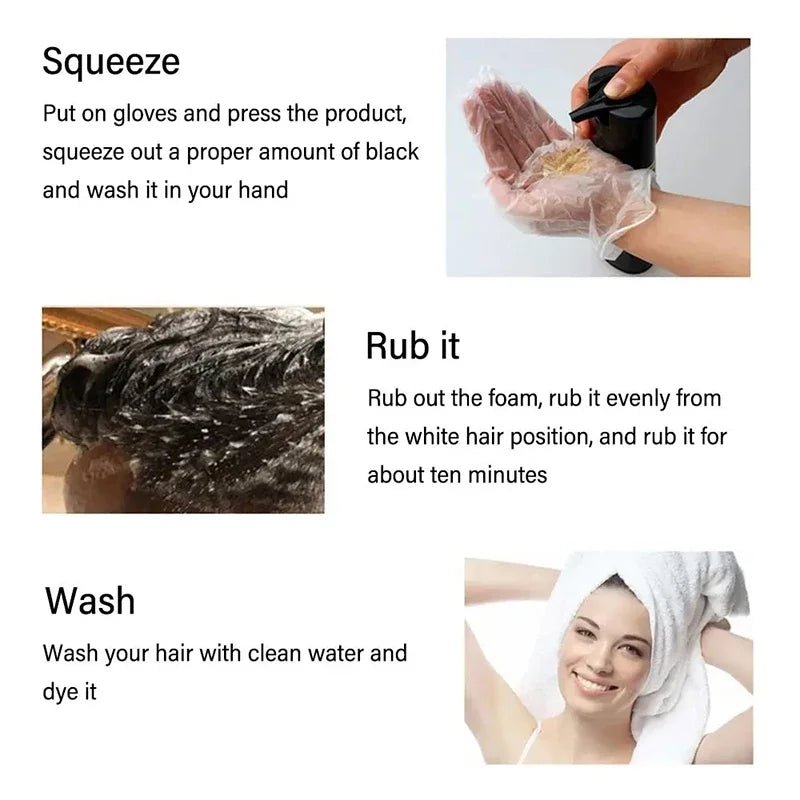 Squeeze

Put on gloves and press the product, squeeze out a proper amount of black and wash it in your hand

Rub it

Rub out the foam, rub it evenly from the white hair position, and rub it for about ten minutes

Wash

Wash your hair with clean water and dye it